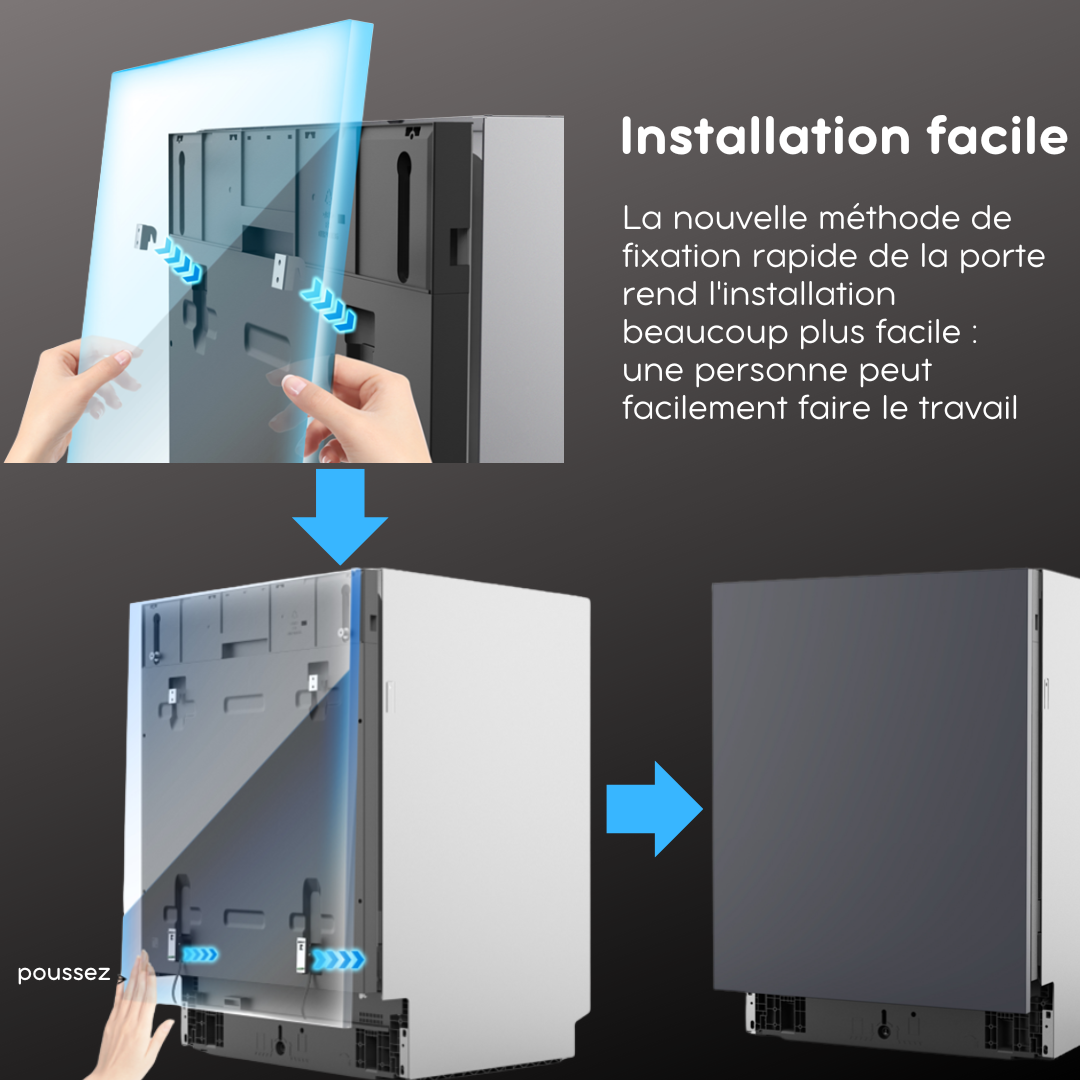 Installation facile

La nouvelle méthode de fixation rapide de la porte rend l'installation beaucoup plus facile : une personne peut facilement faire le travail

poussez