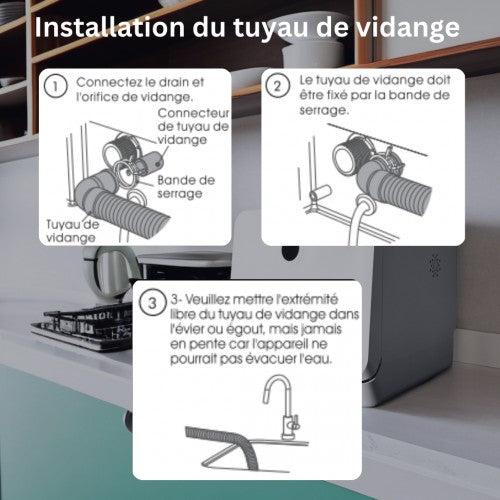 Installation du tuyau de vidange

1 Connectez le drain et l'orifice de vidange.

Connecteur de tuyau de vidange

Bande de serrage

Tuyau de vidange

2 Le tuyau de vidange doit être fixé par la bande de serrage.

3 3- Veuillez mettre l'extrémité libre du tuyau de vidange dans l'évier ou égout, mais jamais en pente car l'appareil ne pourrait pas évacuer l'eau.